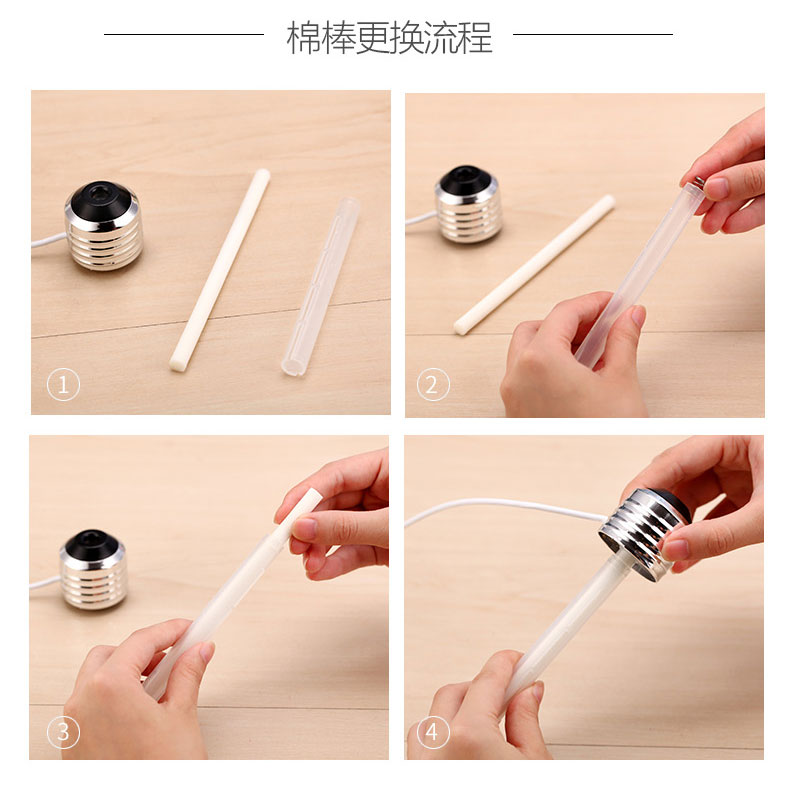 棉棒更换流程

1

2

3

4